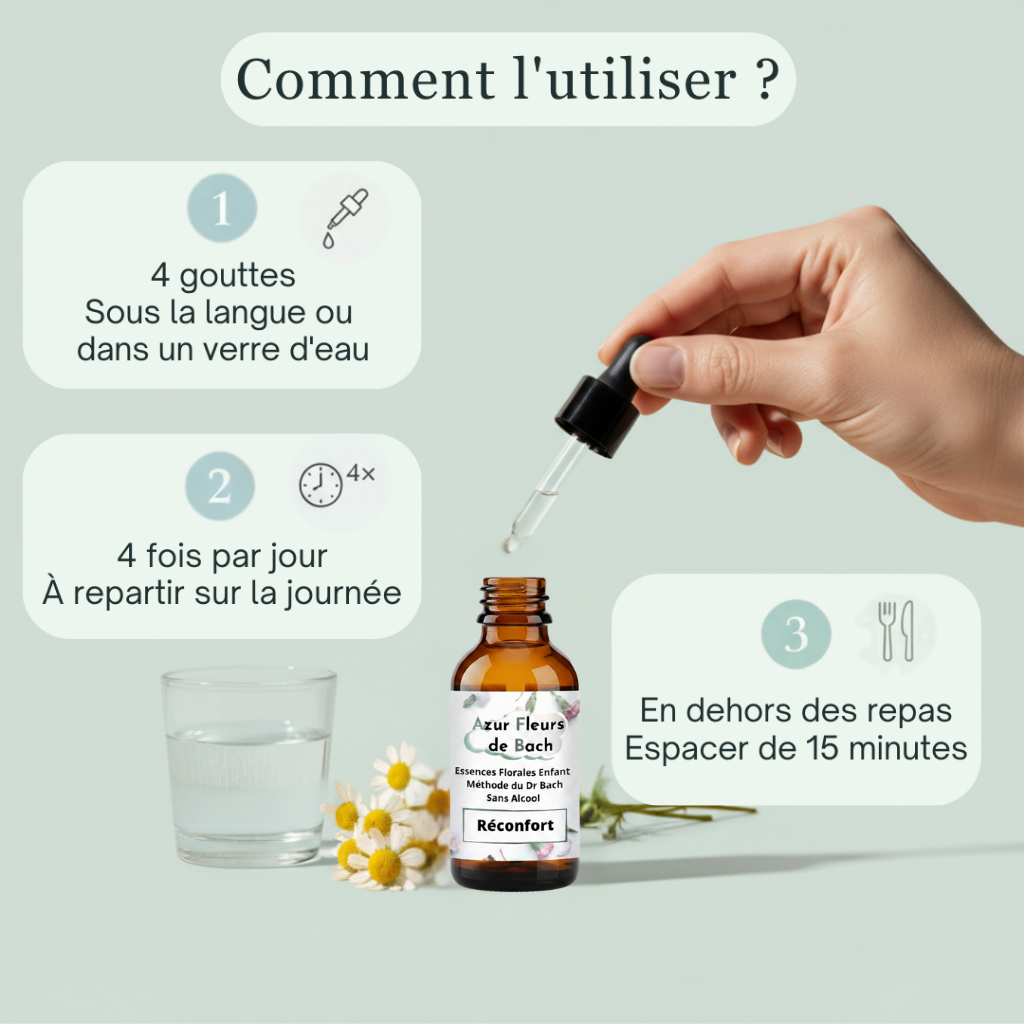 Comment l'utiliser ?

1

4 gouttes
Sous la langue ou dans un verre d'eau

2

4×

4 fois par jour
À repartir sur la journée

3

En dehors des repas
Espacer de 15 minutes

Azur Fleurs de Bach

Essences Florales Enfant
Méthode du Dr Bach
Sans Alcool

Réconfort